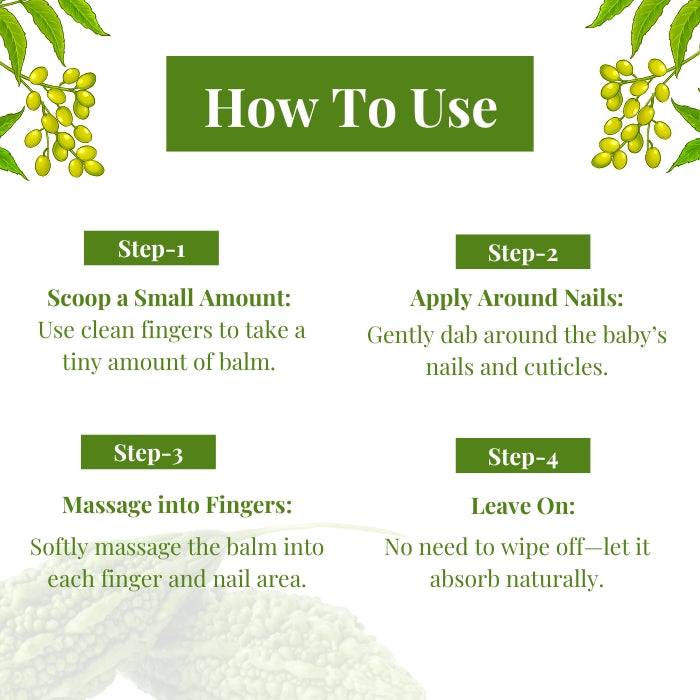 How To Use

Step-1

Scoop a Small Amount:
Use clean fingers to take a tiny amount of balm.

Step-2

Apply Around Nails:
Gently dab around the baby's nails and cuticles.

Step-3

Massage into Fingers:

Softly massage the balm into each finger and nail area.

Step-4

Leave On:

No need to wipe off—let it absorb naturally.