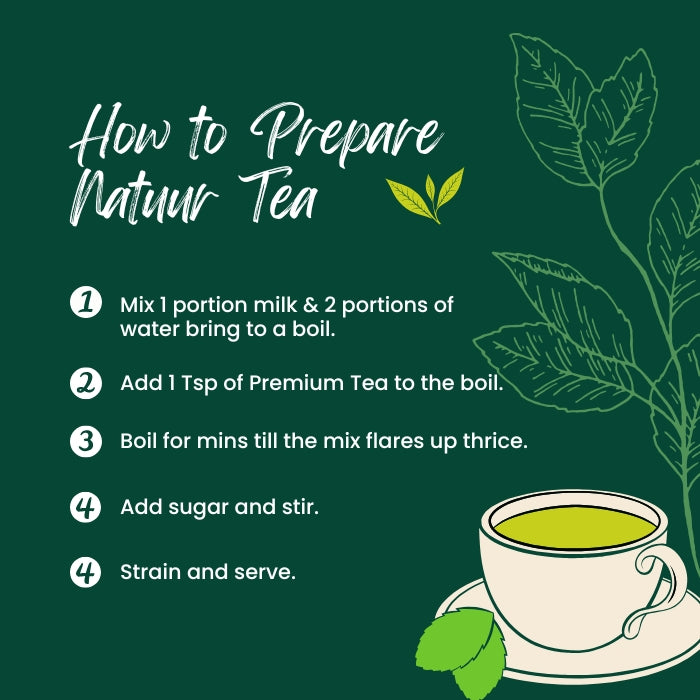 How to Prepare Natuur Tea

1 Mix 1 portion milk & 2 portions of water bring to a boil.

2 Add 1 Tsp of Premium Tea to the boil.

3 Boil for mins till the mix flares up thrice.

4 Add sugar and stir.

4 Strain and serve.