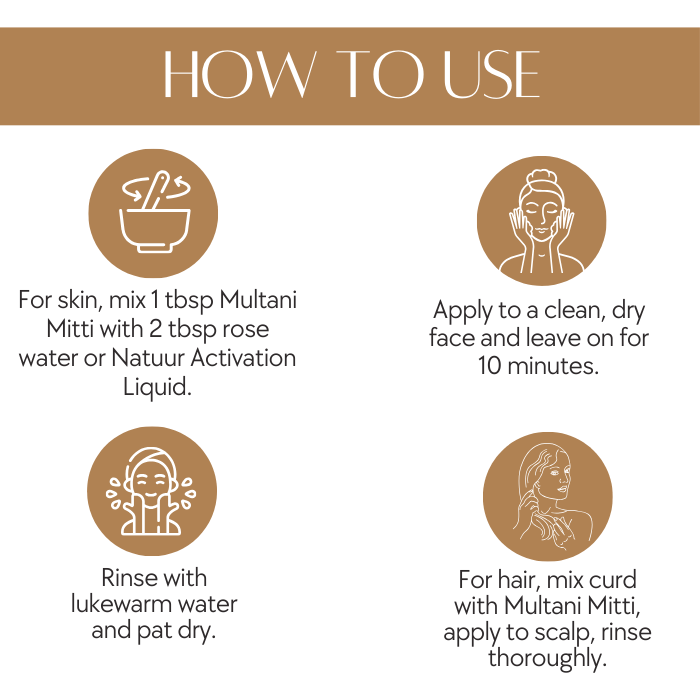 HOW TO USE

For skin, mix 1 tbsp Multani Mitti with 2 tbsp rose water or Natuur Activation Liquid.

Apply to a clean, dry face and leave on for 10 minutes.

Rinse with lukewarm water and pat dry.

For hair, mix curd with Multani Mitti, apply to scalp, rinse thoroughly.