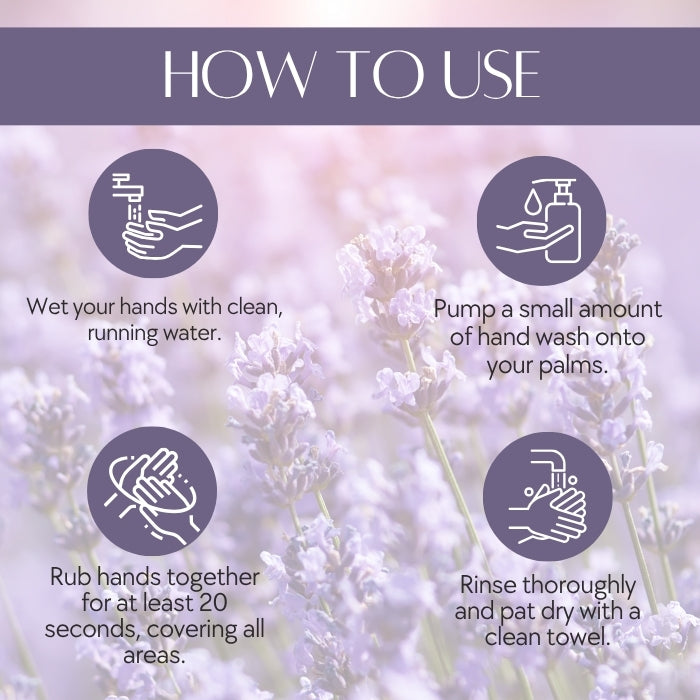 HOW TO USE

Wet your hands with clean, running water.

Pump a small amount of hand wash onto your palms.

Rub hands together for at least 20 seconds, covering all areas.

Rinse thoroughly and pat dry with a clean towel.