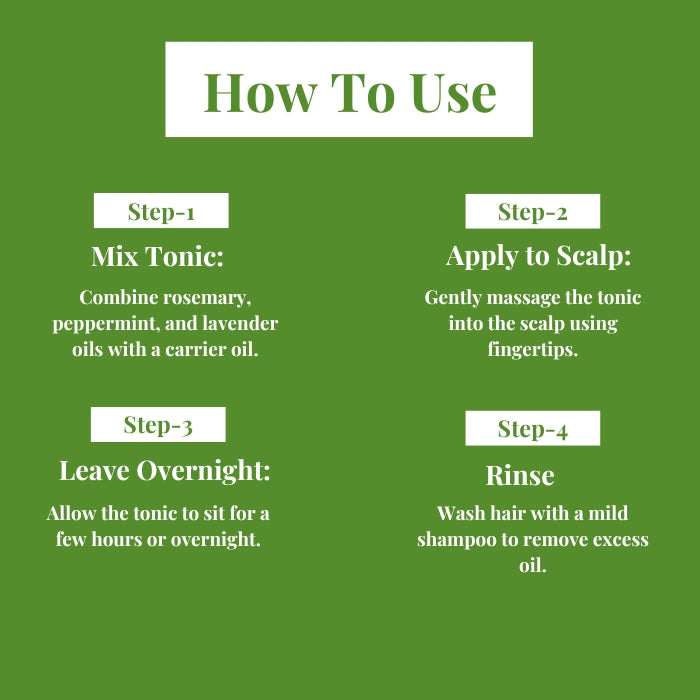 How To Use

Step-1

Mix Tonic:

Combine rosemary, peppermint, and lavender oils with a carrier oil.

Step-2

Apply to Scalp:

Gently massage the tonic into the scalp using fingertips.

Step-3

Leave Overnight:

Allow the tonic to sit for a few hours or overnight.

Step-4

Rinse

Wash hair with a mild shampoo to remove excess oil.