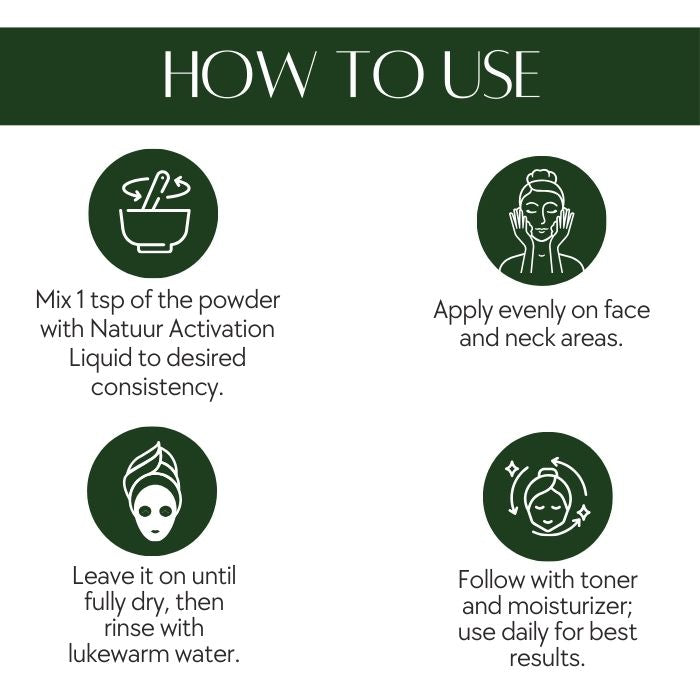 HOW TO USE

Mix 1 tsp of the powder with Natuur Activation Liquid to desired consistency.

Apply evenly on face and neck areas.

Leave it on until fully dry, then rinse with lukewarm water.

Follow with toner and moisturizer; use daily for best results.