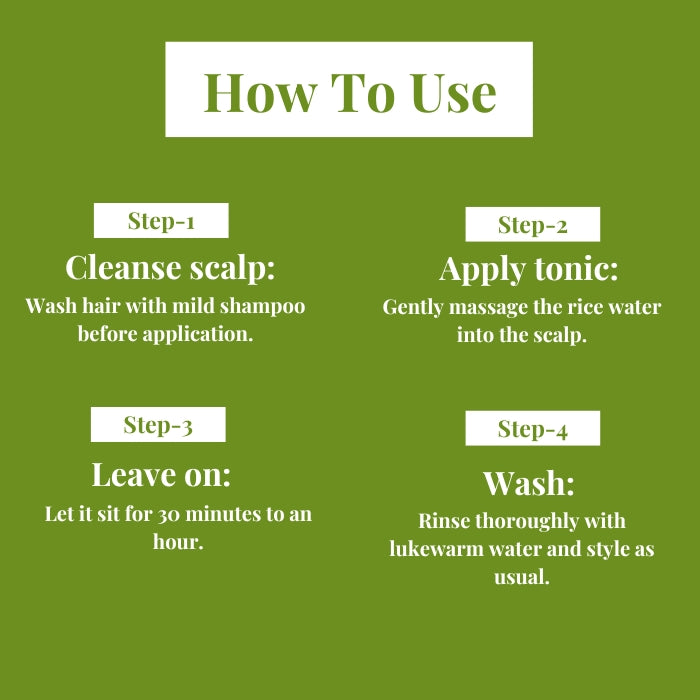 How To Use

Step-1

Cleanse scalp:

Wash hair with mild shampoo before application.

Step-2

Apply tonic:

Gently massage the rice water into the scalp.

Step-3

Leave on:

Let it sit for 30 minutes to an hour.

Step-4

Wash:

Rinse thoroughly with lukewarm water and style as usual.