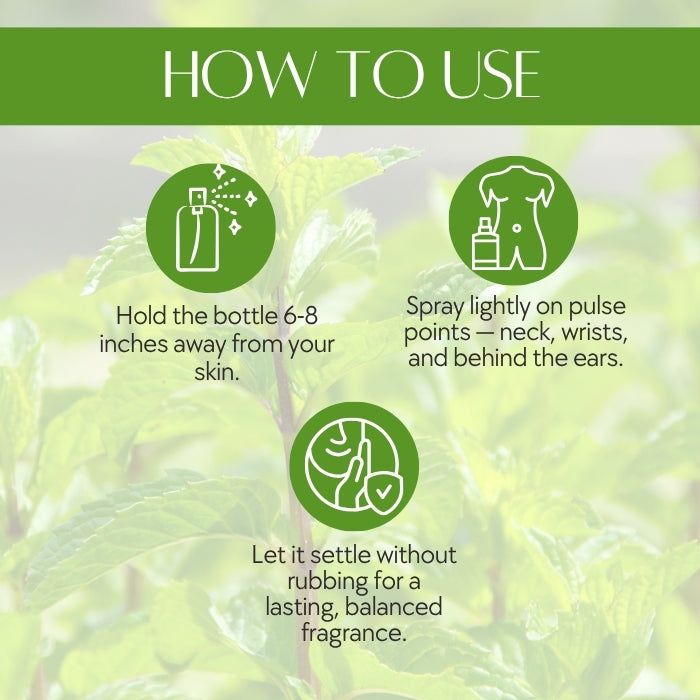 HOW TO USE

Hold the bottle 6-8 inches away from your skin.

Spray lightly on pulse points — neck, wrists, and behind the ears.

Let it settle without rubbing for a lasting, balanced fragrance.