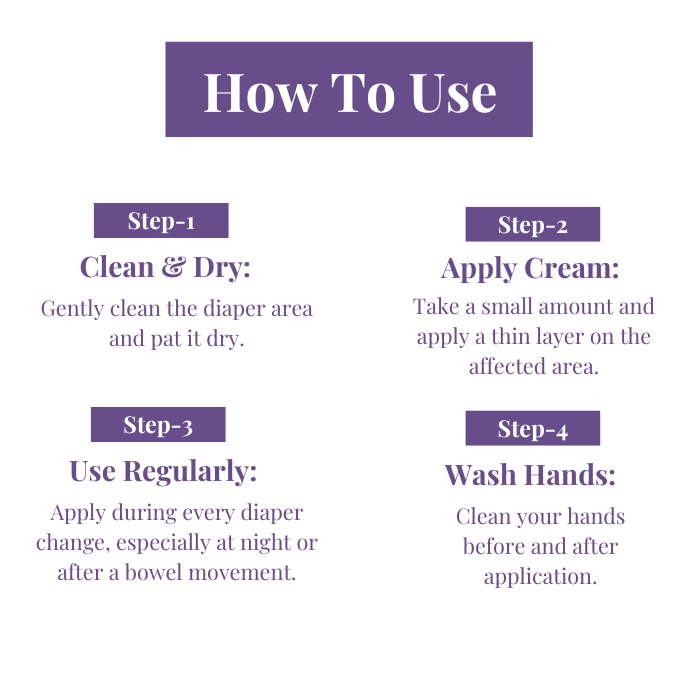 How To Use

Step-1
Clean & Dry:
Gently clean the diaper area and pat it dry.

Step-2
Apply Cream:
Take a small amount and apply a thin layer on the affected area.

Step-3
Use Regularly:
Apply during every diaper change, especially at night or after a bowel movement.

Step-4
Wash Hands:
Clean your hands before and after application.