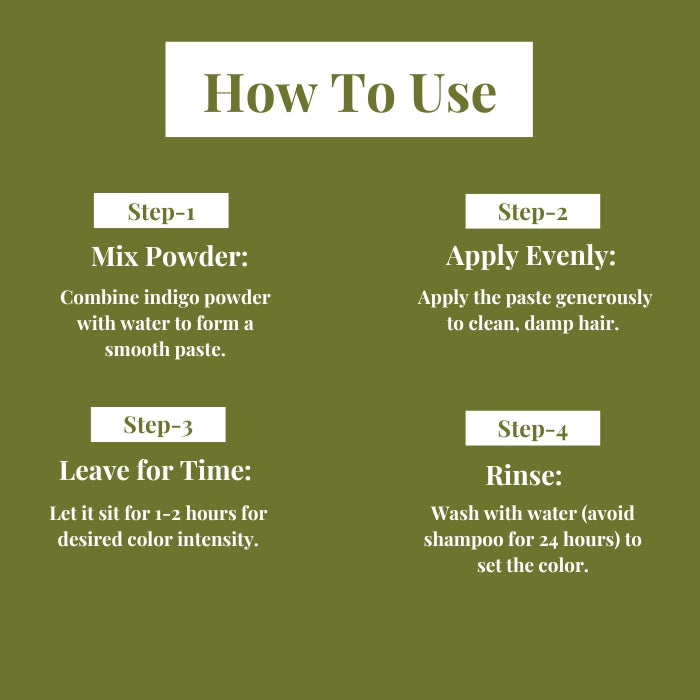 How To Use

Step-1
Mix Powder:
Combine indigo powder with water to form a smooth paste.

Step-2
Apply Evenly:
Apply the paste generously to clean, damp hair.

Step-3
Leave for Time:
Let it sit for 1-2 hours for desired color intensity.

Step-4
Rinse:
Wash with water (avoid shampoo for 24 hours) to set the color.